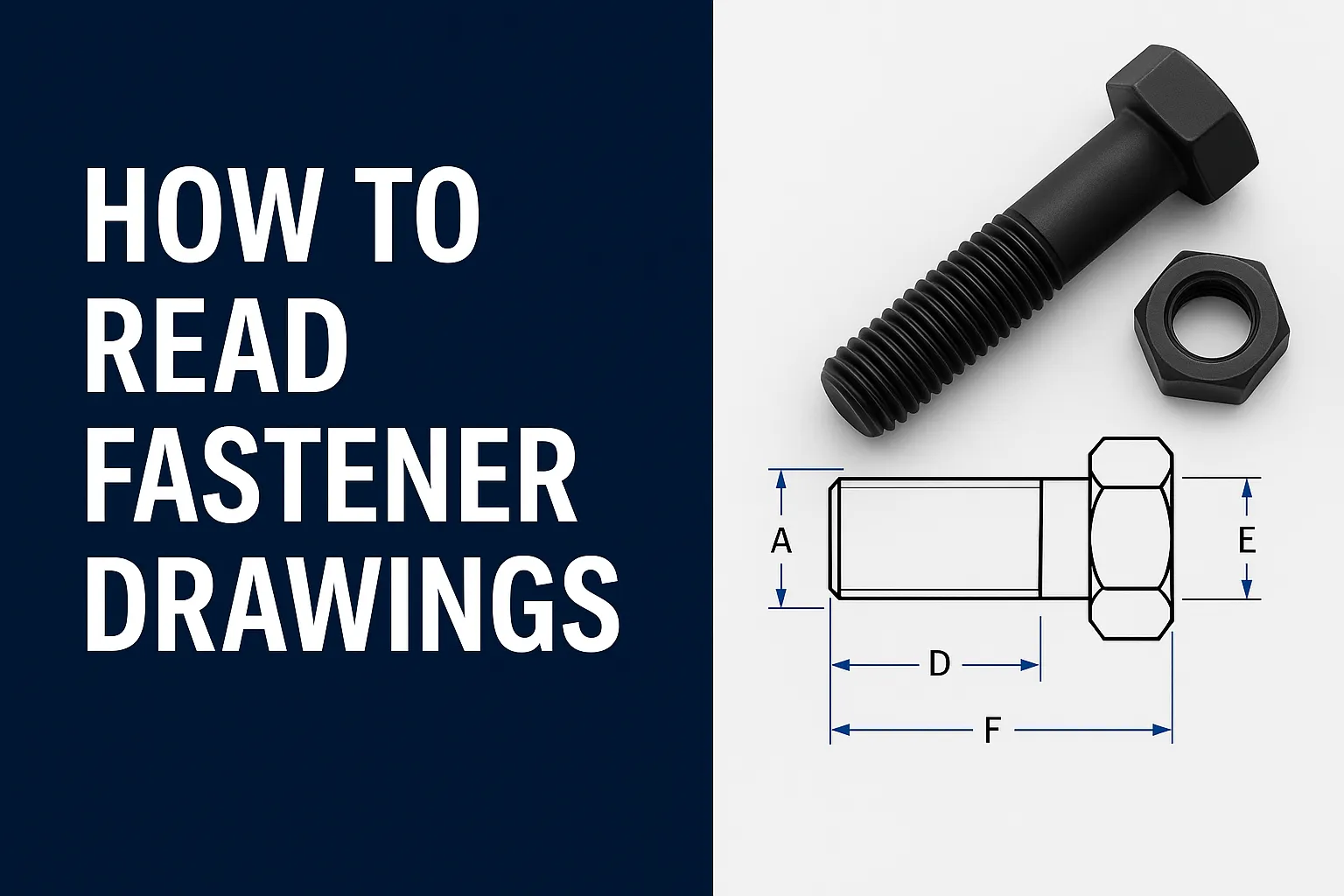 HOW TO READ FASTENER DRAWINGS

A

E

D

F